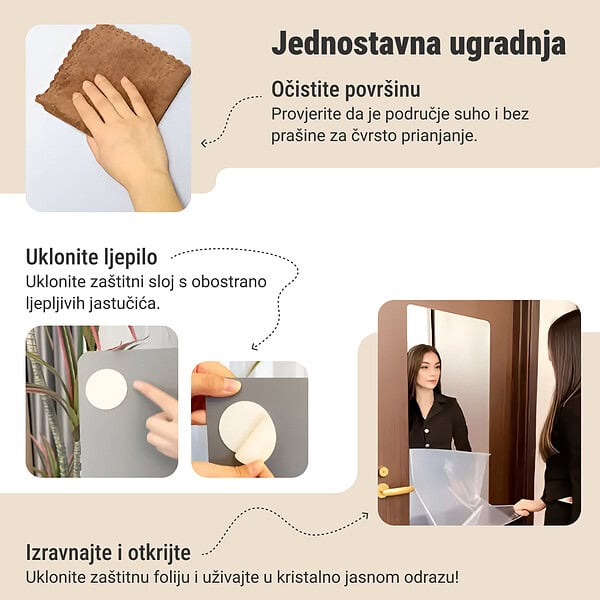 Jednostavna ugradnja

Očistite površinu
Provjerite da je područje suho i bez prašine za čvrsto prianjanje.

Uklonite ljepilo
Uklonite zaštitni sloj s obostrano ljepljivih jastučića.

Izravnajte i otkrijte
Uklonite zaštitnu foliju i uživajte u kristalno jasnom odrazu!