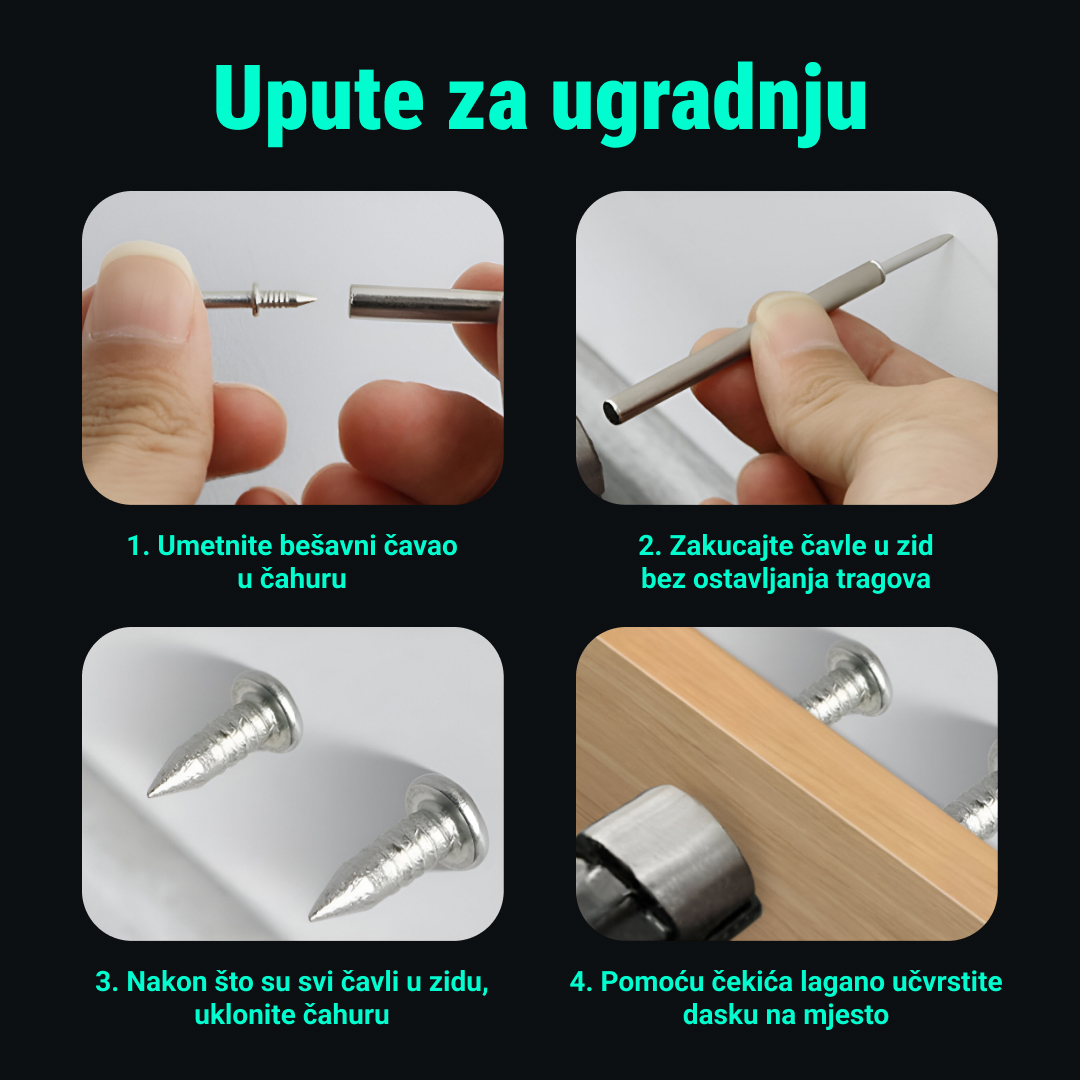 Upute za ugradnju

1. Umetnite bešavni čavao u čahuru

2. Zakucajte čavle u zid bez ostavljanja tragova

3. Nakon što su svi čavli u zidu, uklonite čahuru

4. Pomoću čekića lagano učvrstite dasku na mjesto